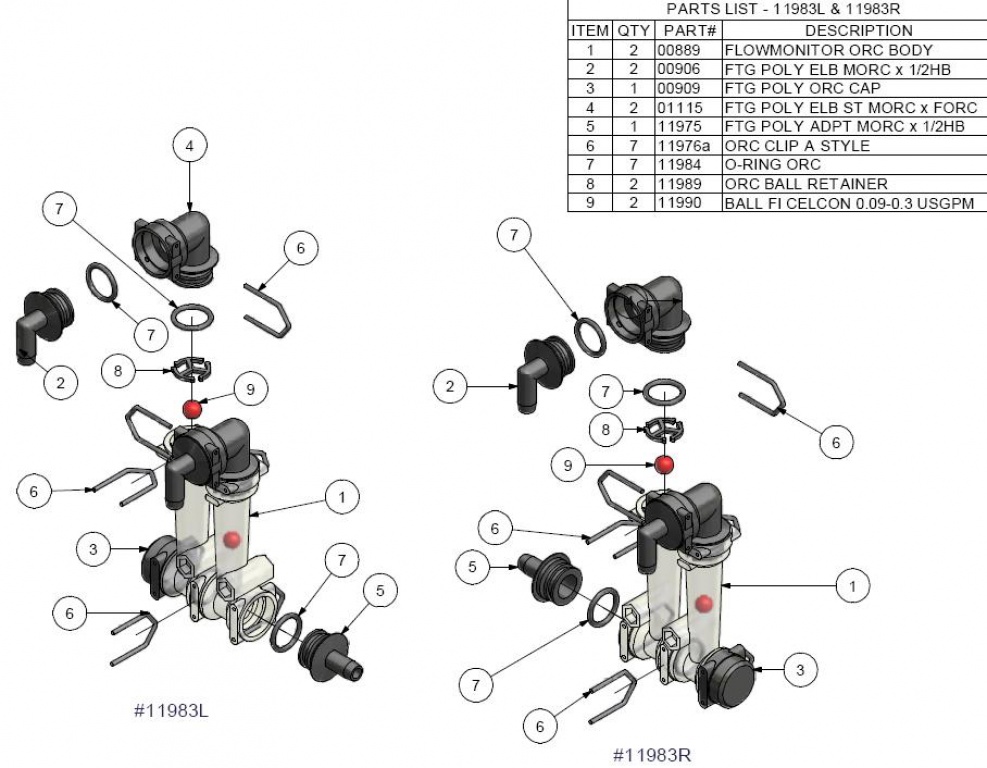 PARTS LIST - 11983L & 11983R

| ITEM | QTY | PART# | DESCRIPTION |
|---|---|---|---|
| 1 | 2 | 00889 | FLOWMONITOR ORC BODY |
| 2 | 2 | 00906 | FTG POLY ELB MORC x 1/2HB |
| 3 | 1 | 00909 | FTG POLY ORC CAP |
| 4 | 2 | 01115 | FTG POLY ELB ST MORC x FORC |
| 5 | 1 | 11975 | FTG POLY ADPT MORC x 1/2HB |
| 6 | 7 | 11976a | ORC CLIP A STYLE |
| 7 | 7 | 11984 | O-RING ORC |
| 8 | 2 | 11989 | ORC BALL RETAINER |
| 9 | 2 | 11990 | BALL FI CELCON 0.09-0.3 USGPM |

4
7
6
7
2
8
9
6
1
3
7
5
6

#11983L

7
2
7
8
6
9
6
5
1
7
3
6

#11983R